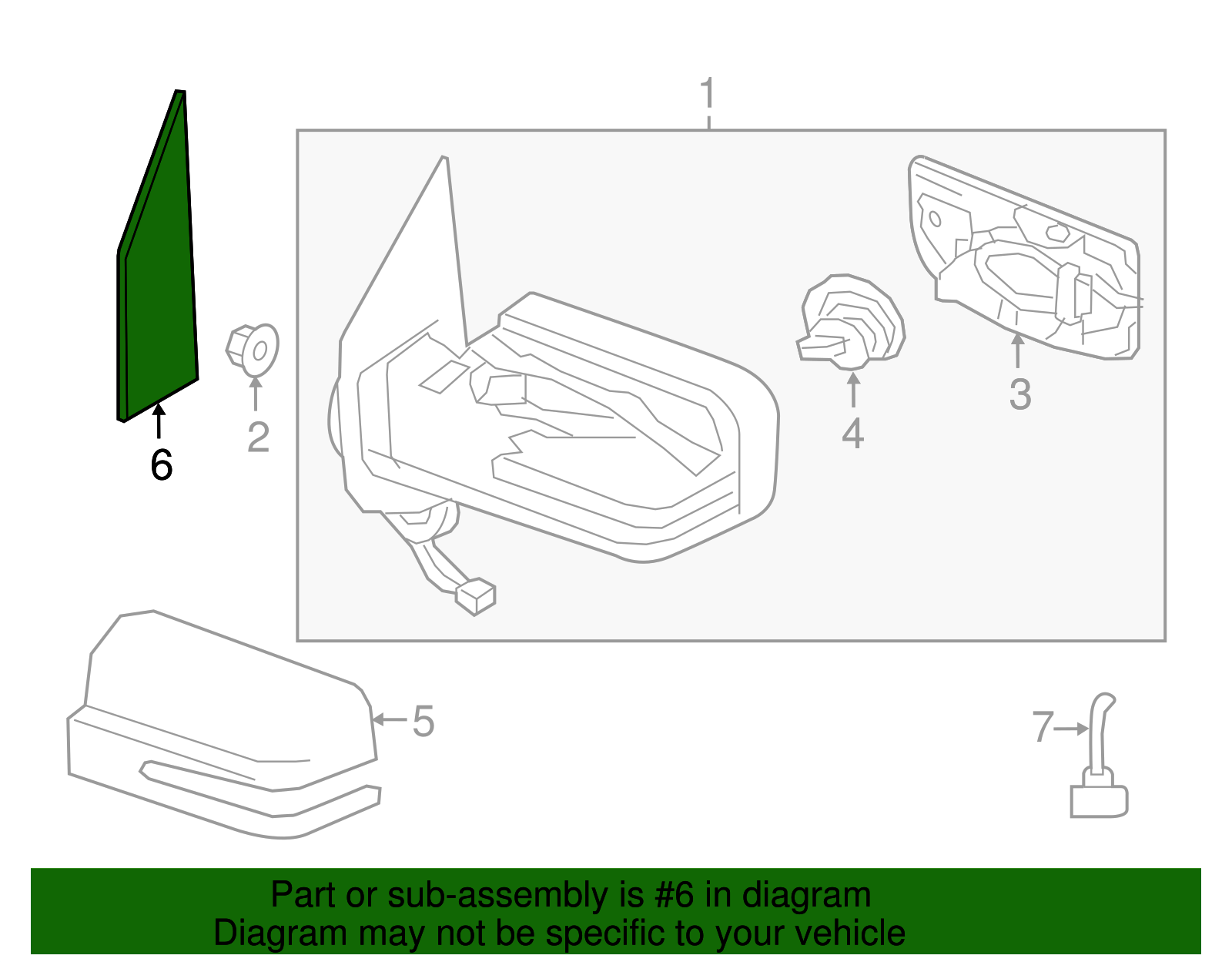 1

6

2

4

3

5

7

Part or sub-assembly is #6 in diagram
Diagram may not be specific to your vehicle