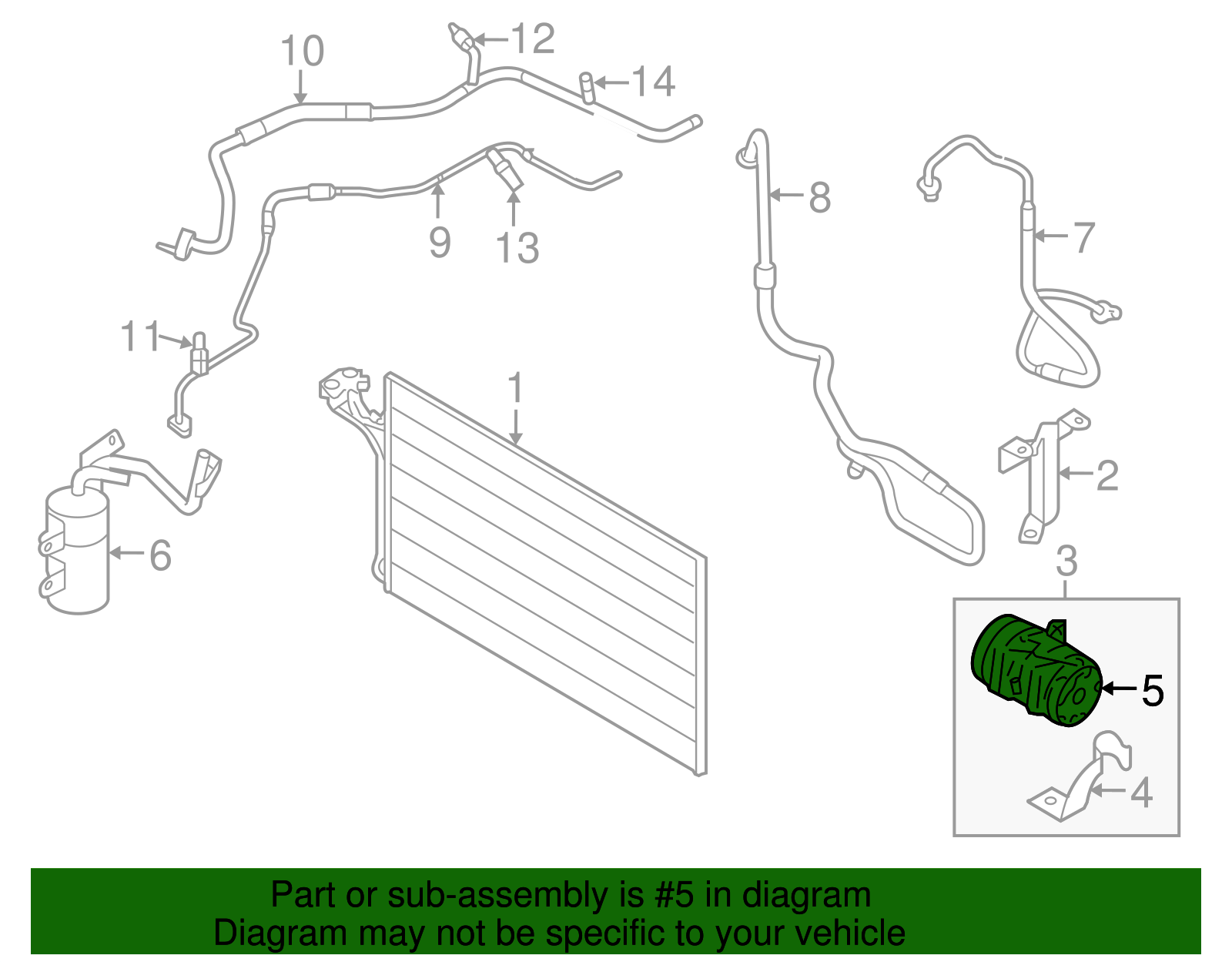 10
12
14
8
7
9
13
11
1
2
6
3
5
4

Part or sub-assembly is #5 in diagram
Diagram may not be specific to your vehicle