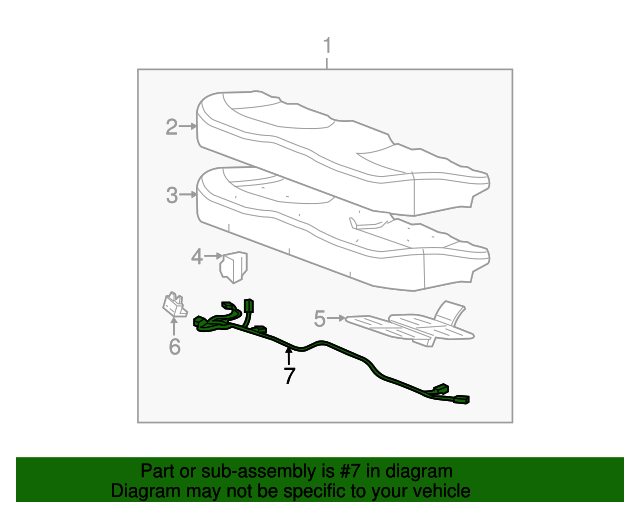 1

2

3

4

5

6

7

Part or sub-assembly is #7 in diagram
Diagram may not be specific to your vehicle