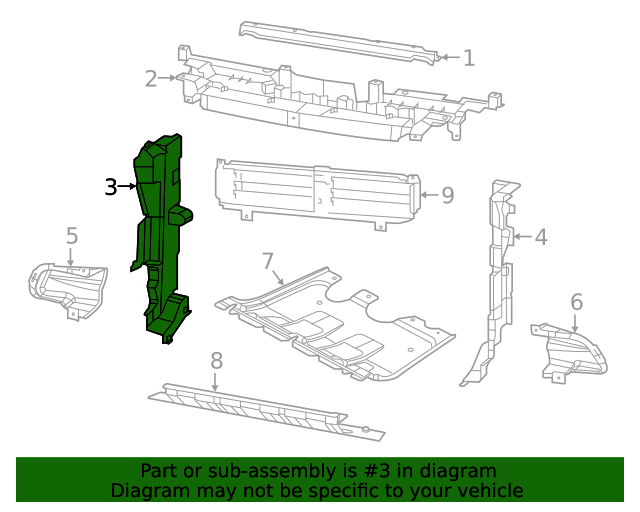 1
2
3
9
5
4
7
6
8

Part or sub-assembly is #3 in diagram
Diagram may not be specific to your vehicle