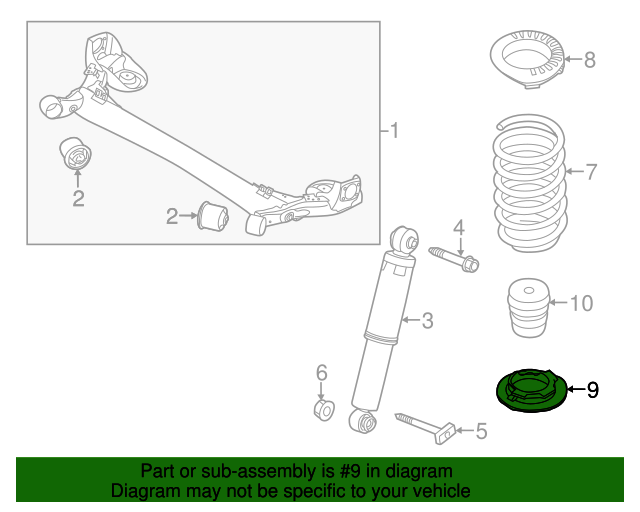 1
2
2
8
7
4
3
10
6
9
5

Part or sub-assembly is #9 in diagram
Diagram may not be specific to your vehicle