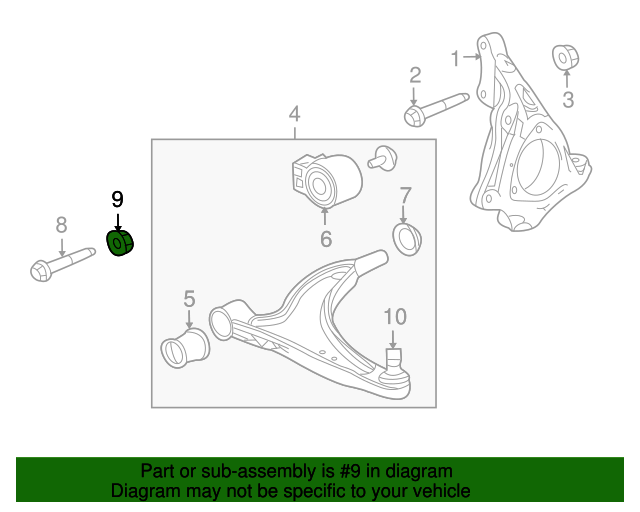 1
2
3
4
9
8
6
7
5
10

Part or sub-assembly is #9 in diagram
Diagram may not be specific to your vehicle