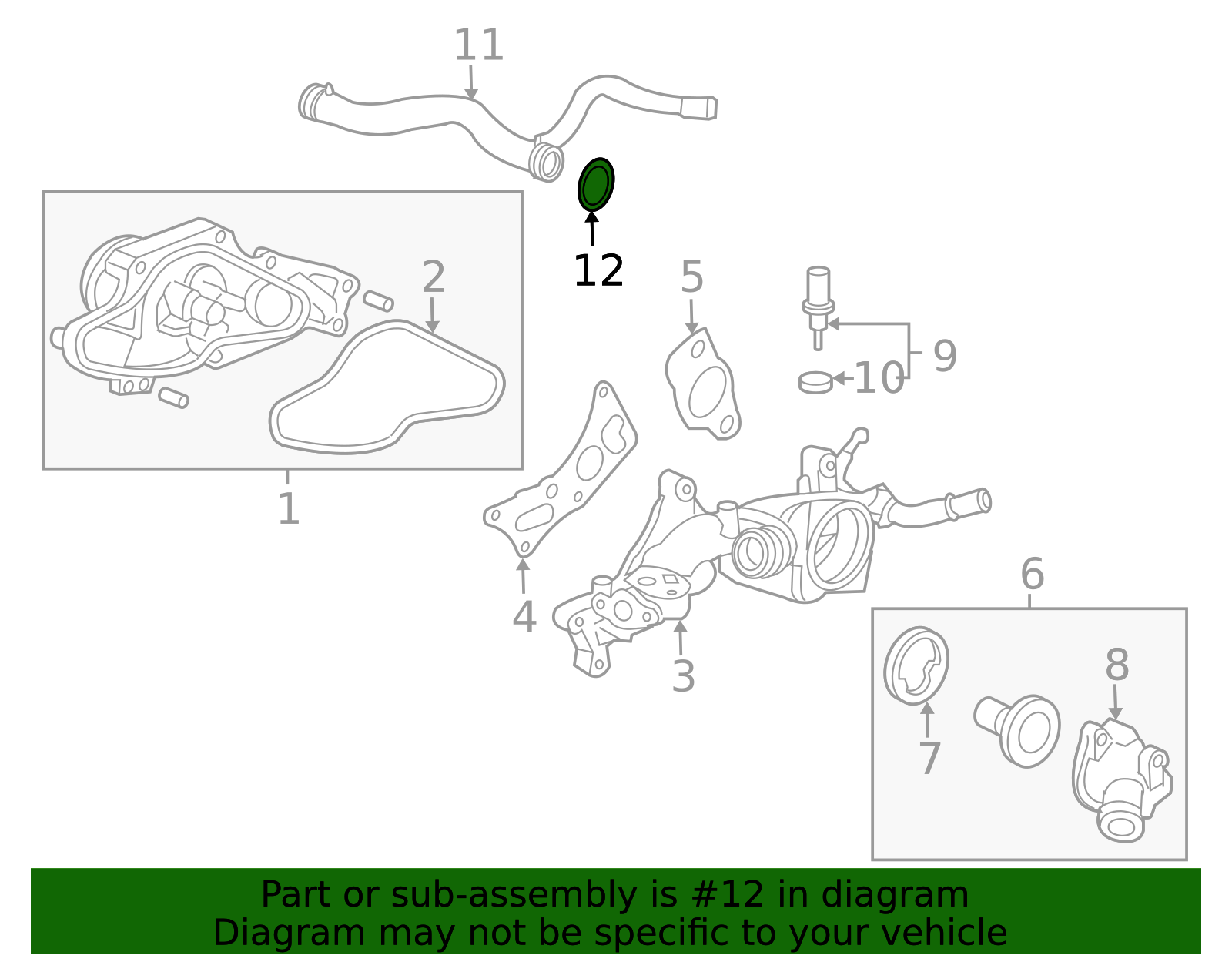 11

12

2

5

9

10

1

4

3

6

8

7

Part or sub-assembly is #12 in diagram
Diagram may not be specific to your vehicle