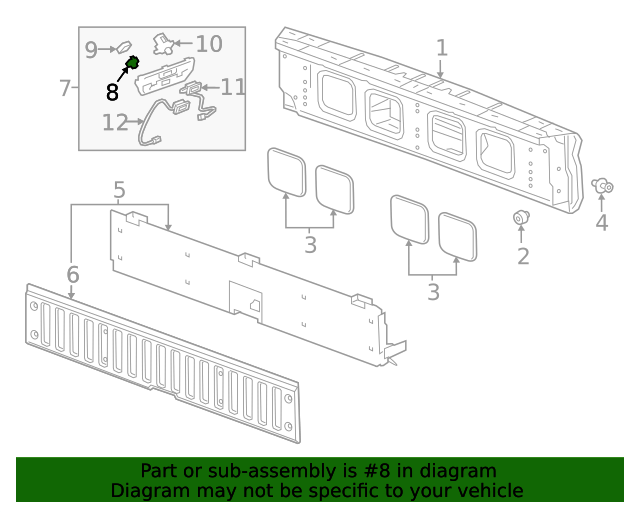 9
10
7
8
11
12
1
5
3
4
2
6
3

Part or sub-assembly is #8 in diagram
Diagram may not be specific to your vehicle