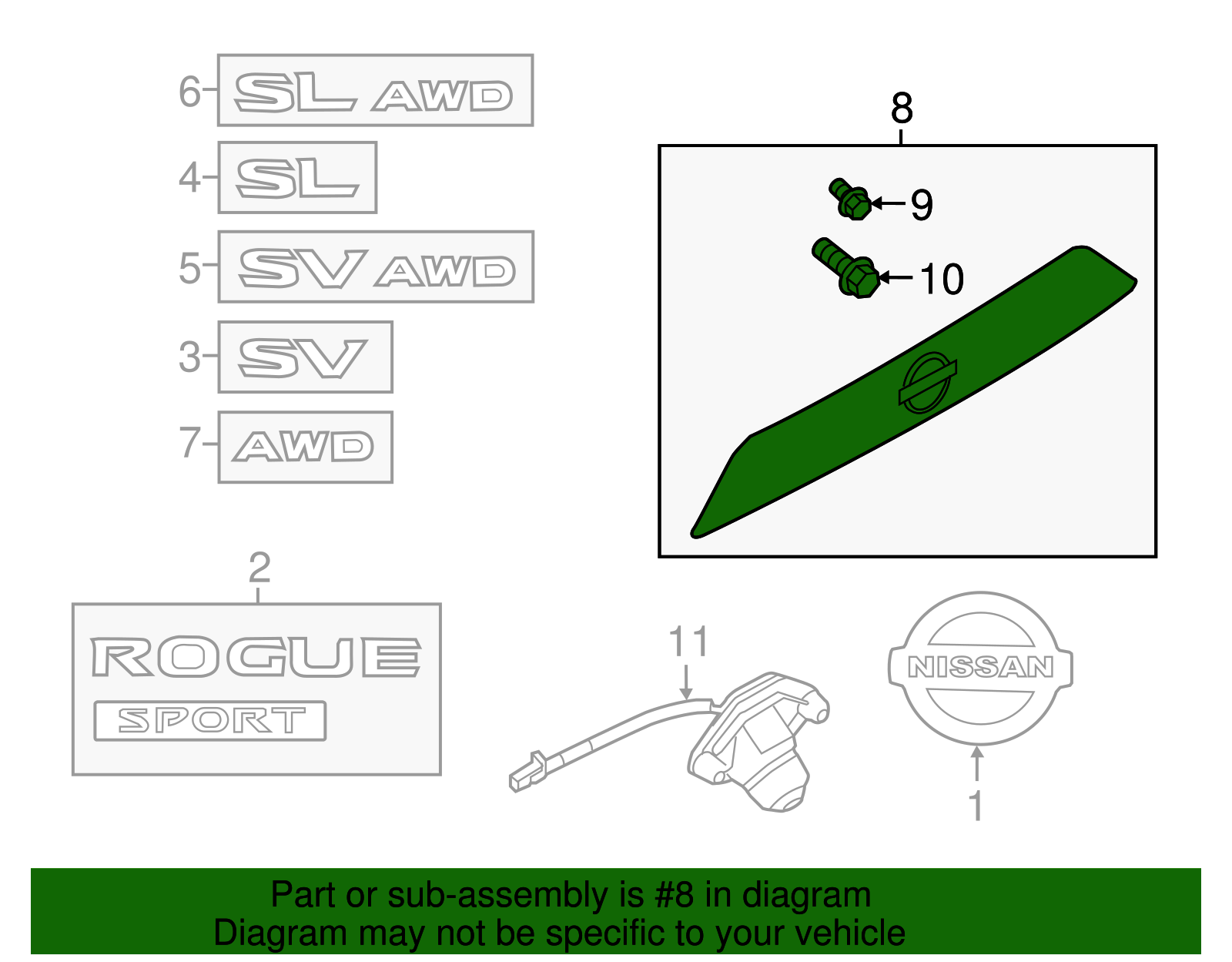 6 SL AWD
4 SL
5 SV AWD
3 SV
7 AWD
8
9
10
2
ROGUE
SPORT
11
NISSAN
1

Part or sub-assembly is #8 in diagram
Diagram may not be specific to your vehicle