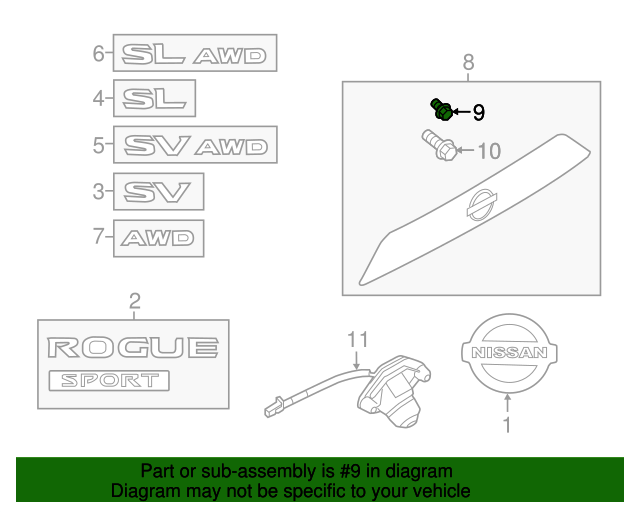 6 SL AWD
4 SL
5 SV AWD
3 SV
7 AWD
8
9
10
2
ROGUE
SPORT
11
NISSAN
1

Part or sub-assembly is #9 in diagram
Diagram may not be specific to your vehicle