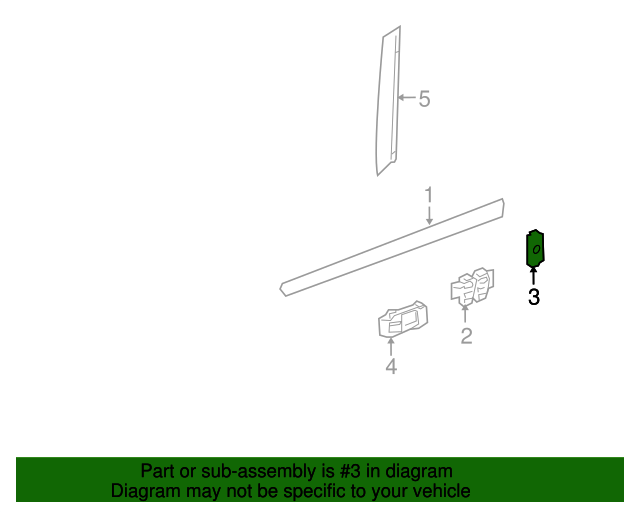 5

1

3

2

4

Part or sub-assembly is #3 in diagram
Diagram may not be specific to your vehicle