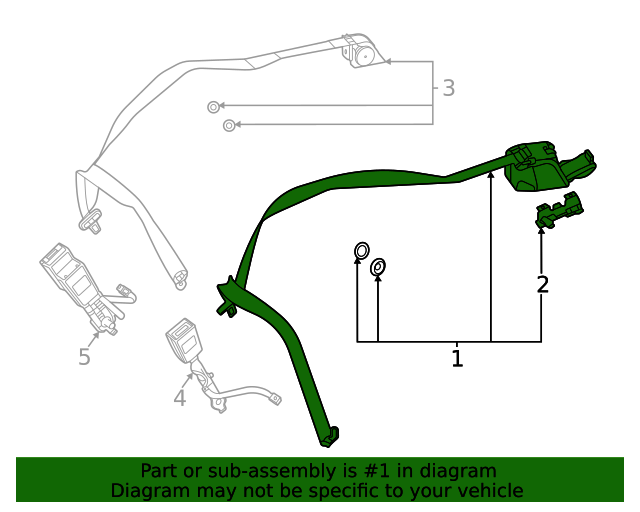 3

2

1

5

4

Part or sub-assembly is #1 in diagram
Diagram may not be specific to your vehicle