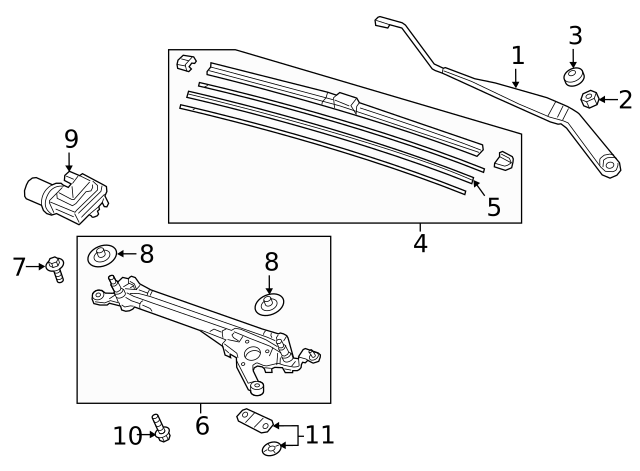 1
3
2
9
5
4
7
8
8
6
10
11