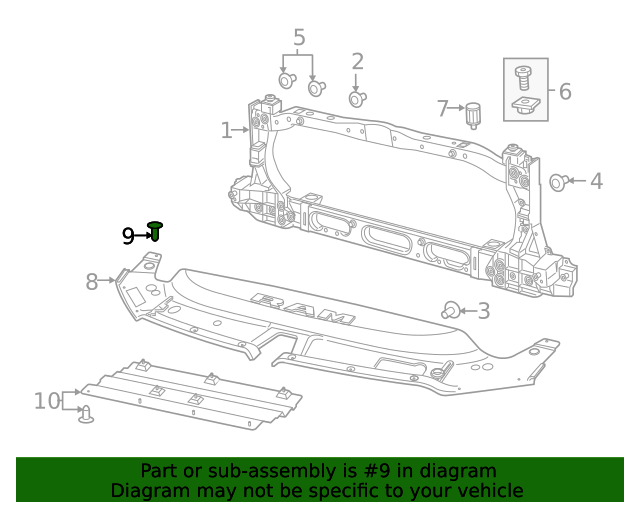 5
2
6
7
1
4
9
8
RAM
3
10

Part or sub-assembly is #9 in diagram
Diagram may not be specific to your vehicle