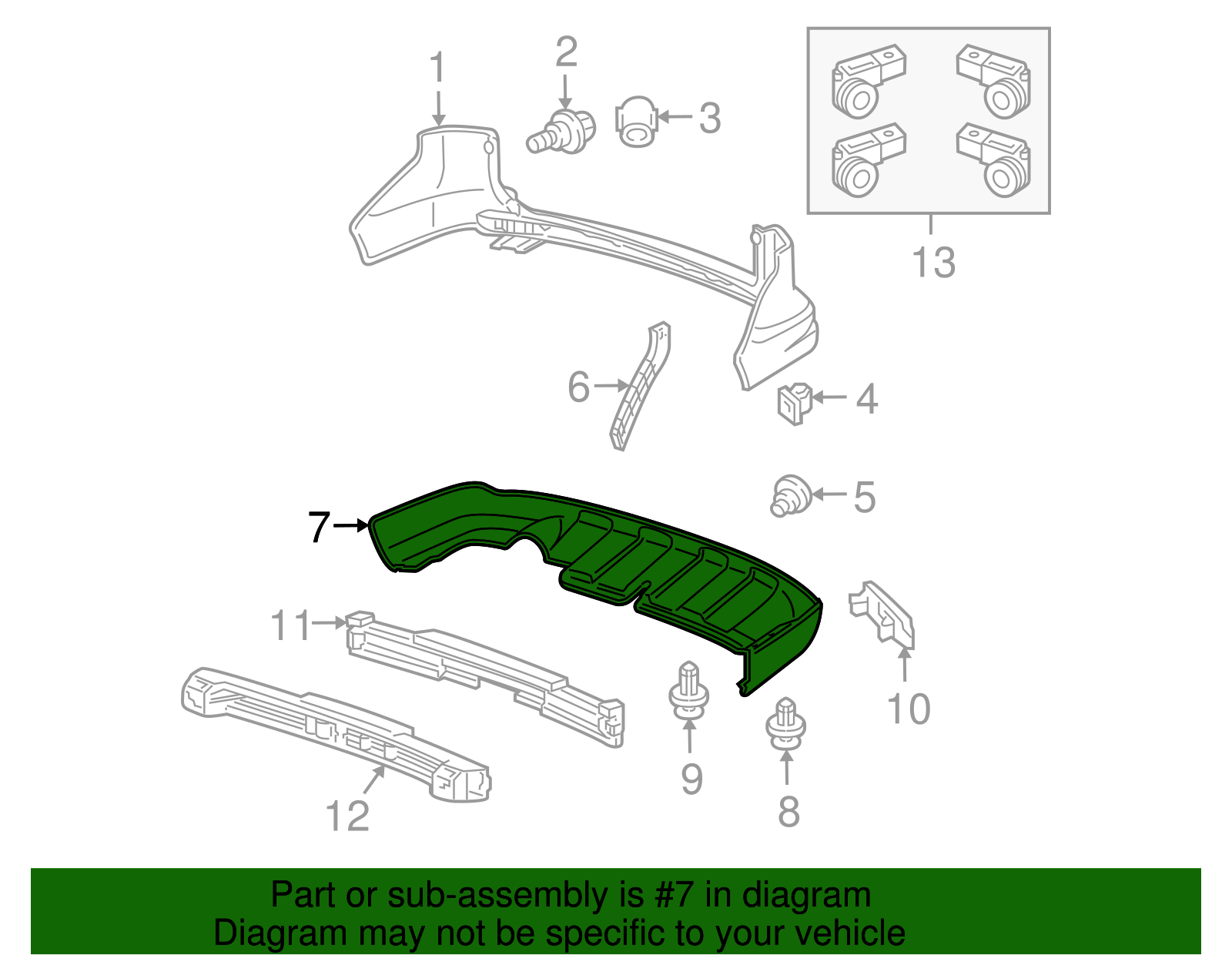 1
2
3
13
6
4
5
7
11
10
9
8
12

Part or sub-assembly is #7 in diagram
Diagram may not be specific to your vehicle