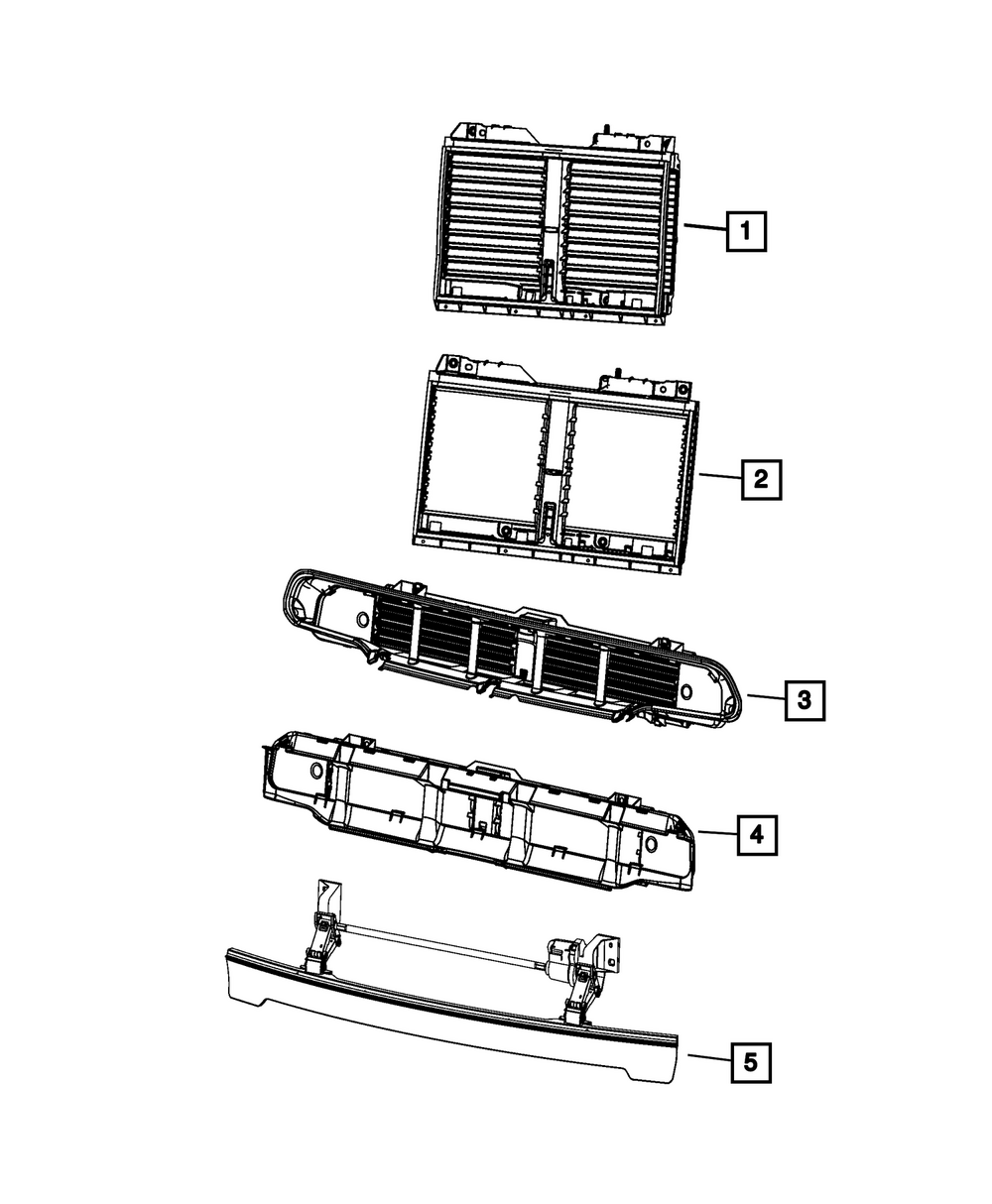 1
2
3
4
5