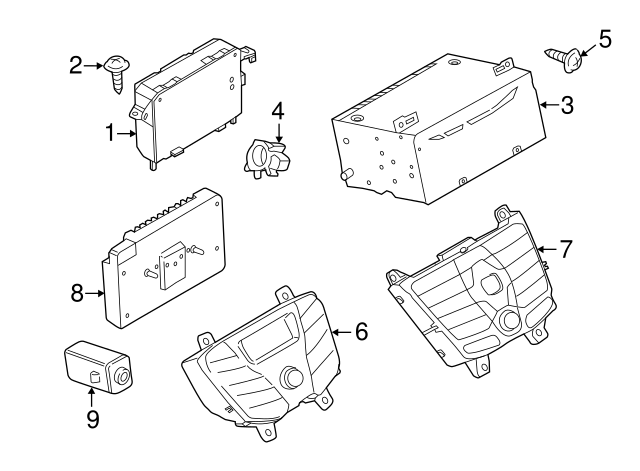 2
5
1
4
3
7
8
6
9