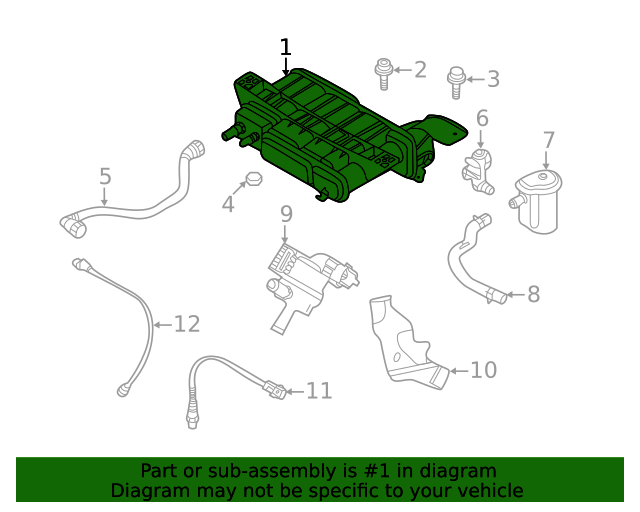 1
2
3
6
7
5
4
9
8
12
10
11

Part or sub-assembly is #1 in diagram
Diagram may not be specific to your vehicle