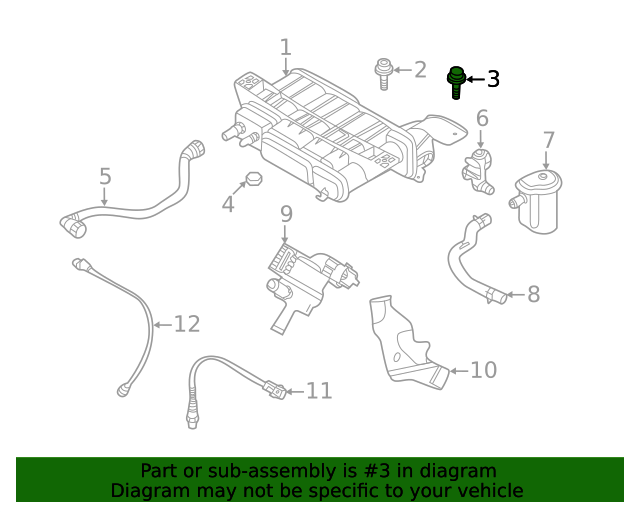 1
2
3
6
7
5
4
9
8
12
10
11
Part or sub-assembly is #3 in diagram
Diagram may not be specific to your vehicle