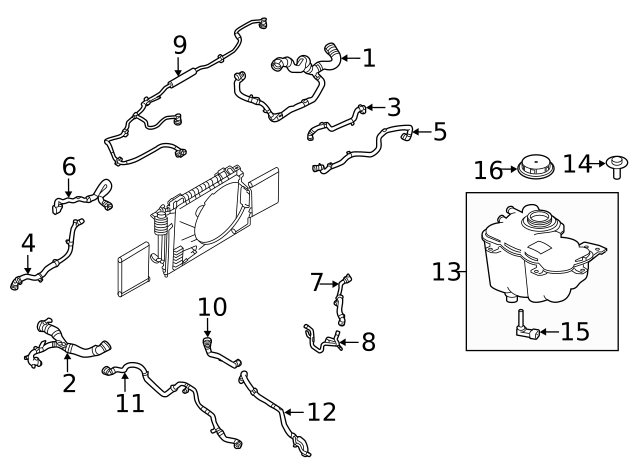 9
1
3
5
6
16
14
4
13
7
10
8
15
2
11
12