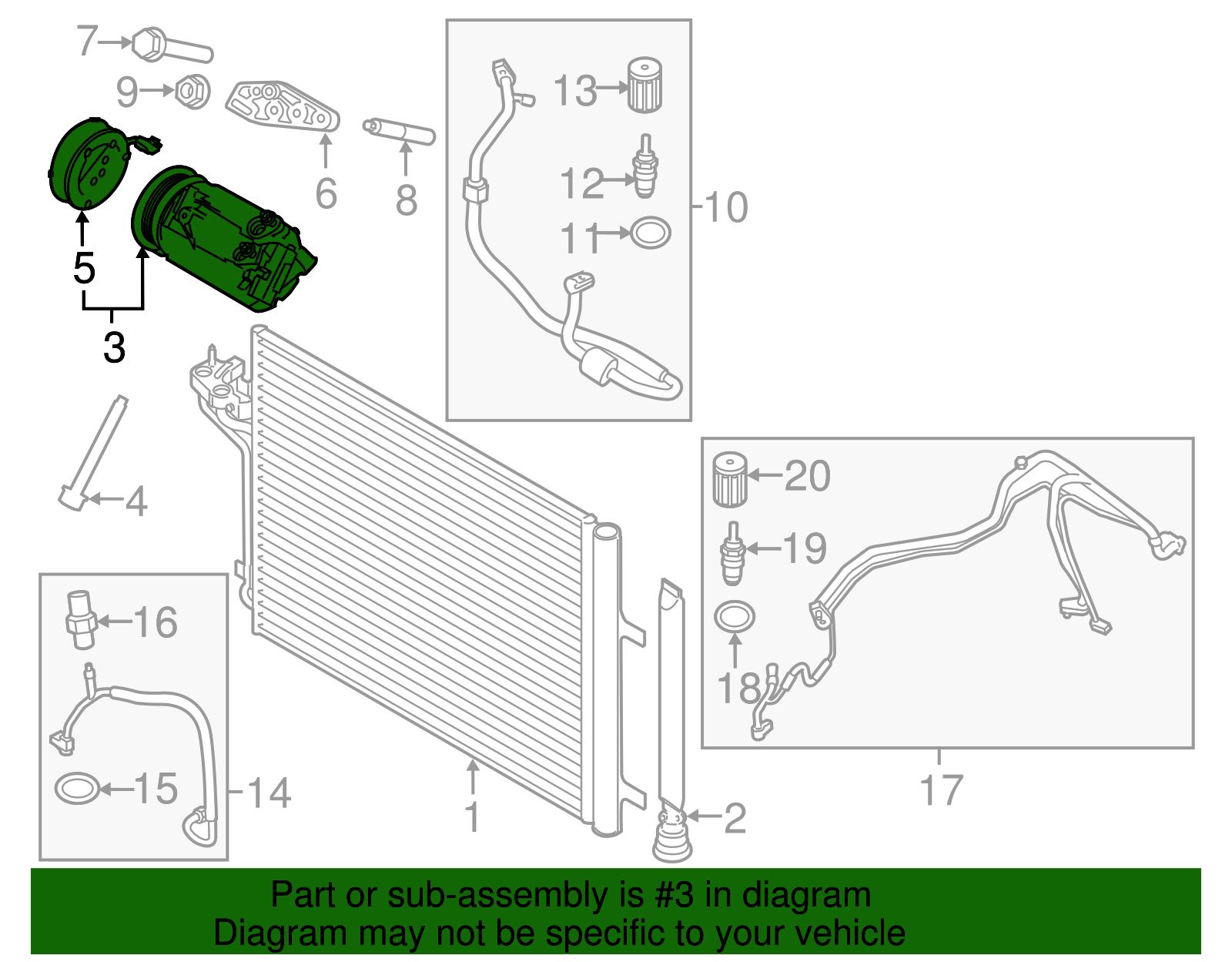 7
9
6
8
13
12
11
10
5
3
4
20
19
18
17
16
15
14
1
2

Part or sub-assembly is #3 in diagram
Diagram may not be specific to your vehicle