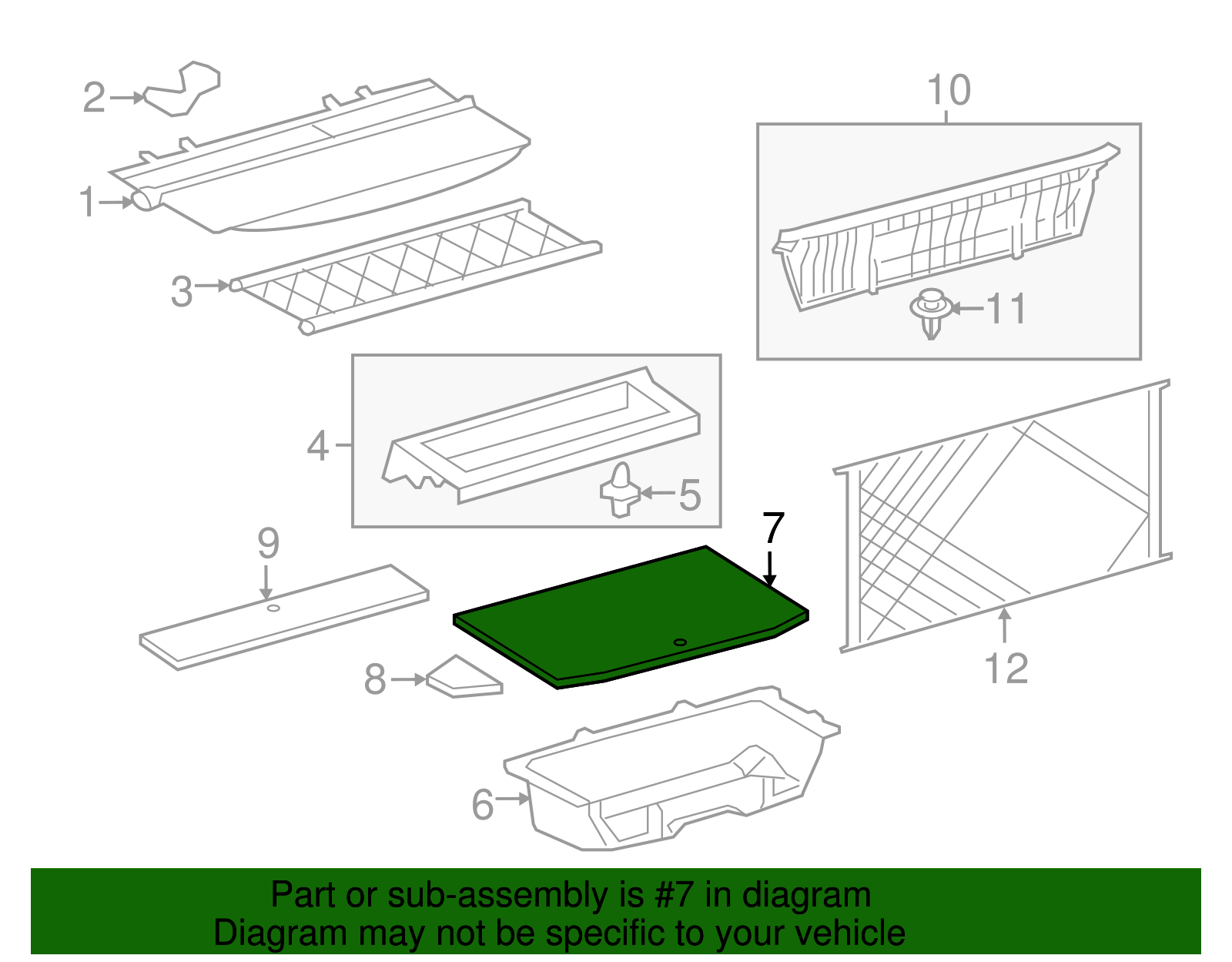 2
1
3
10
11
4
5
7
9
8
12
6

Part or sub-assembly is #7 in diagram
Diagram may not be specific to your vehicle