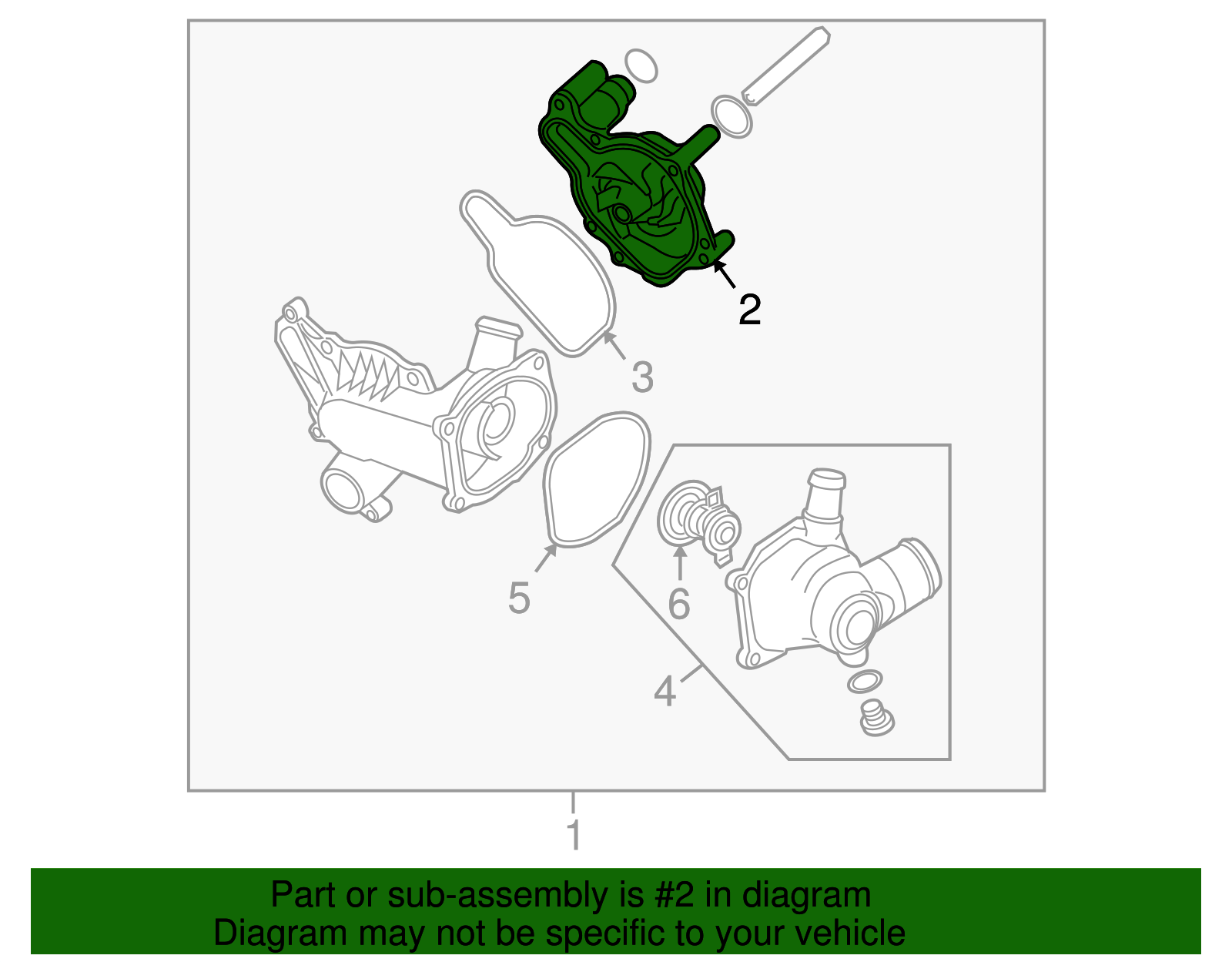 2
3
5
6
4
1

Part or sub-assembly is #2 in diagram
Diagram may not be specific to your vehicle