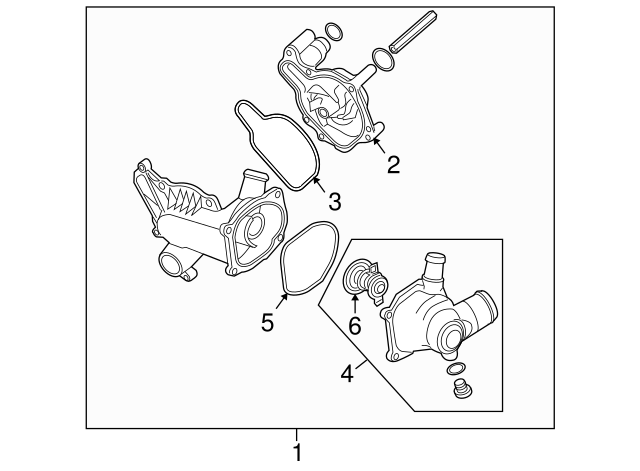 2
3
5
6
4
1