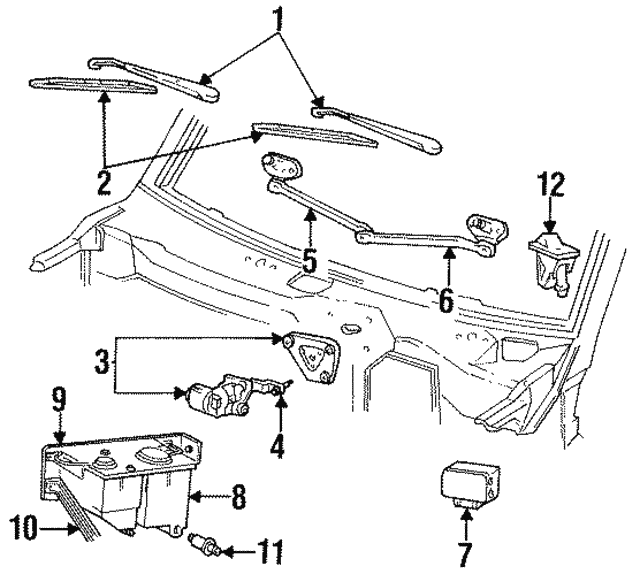 1
2
12
5
6
3
4
9
8
10
11
7