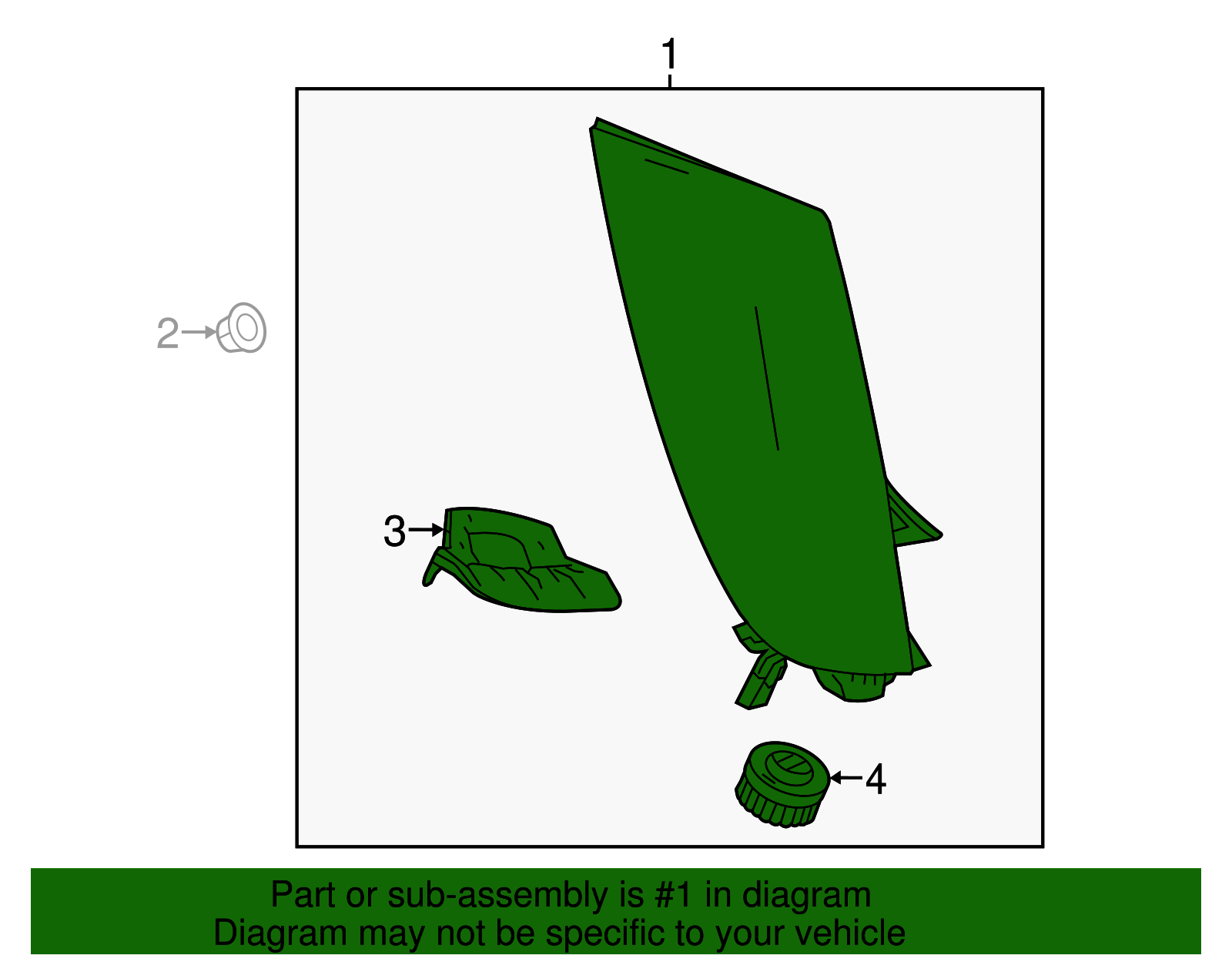 1

2

3

4

Part or sub-assembly is #1 in diagram
Diagram may not be specific to your vehicle