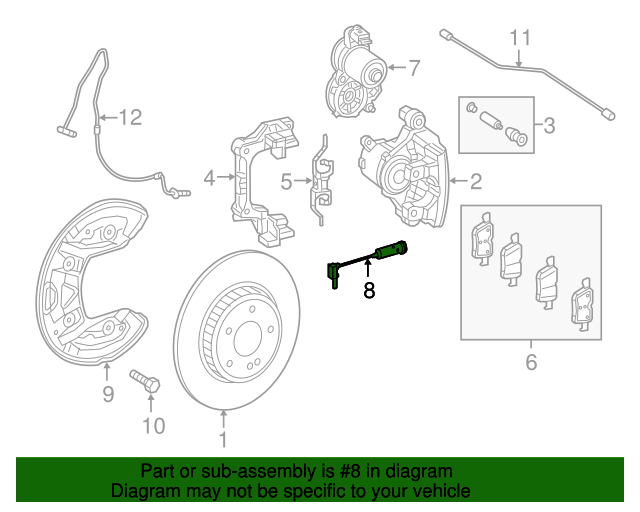 11
7
12
3
4
5
2
8
6
9
10
1

Part or sub-assembly is #8 in diagram
Diagram may not be specific to your vehicle