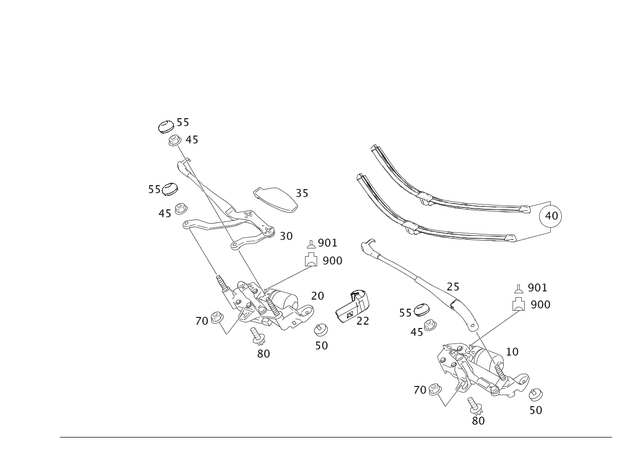 55
45
55
45
35
30
901
900
20
22
70
80
50
40
25
901
900
55
45
10
70
80
50