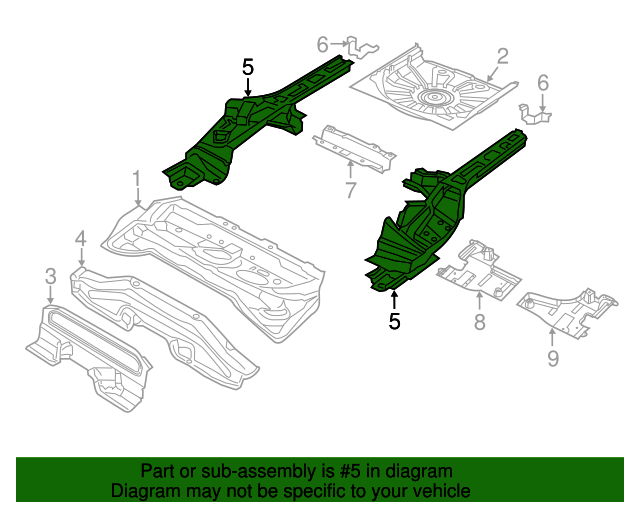 6
5
2
6
7
1
4
3
5
8
9

Part or sub-assembly is #5 in diagram
Diagram may not be specific to your vehicle