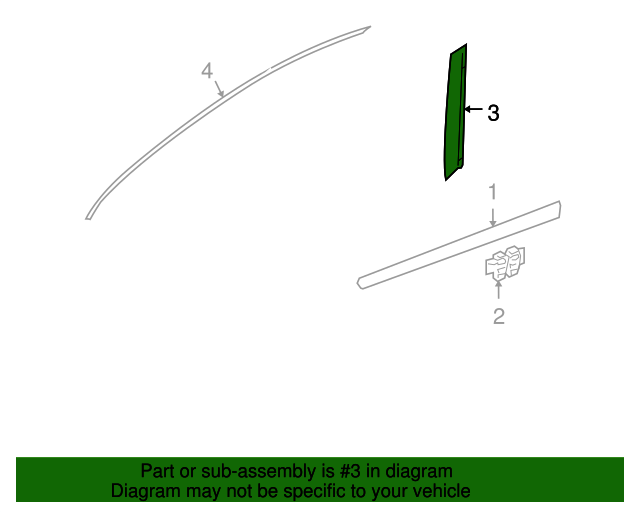 4

3

1

2

Part or sub-assembly is #3 in diagram
Diagram may not be specific to your vehicle