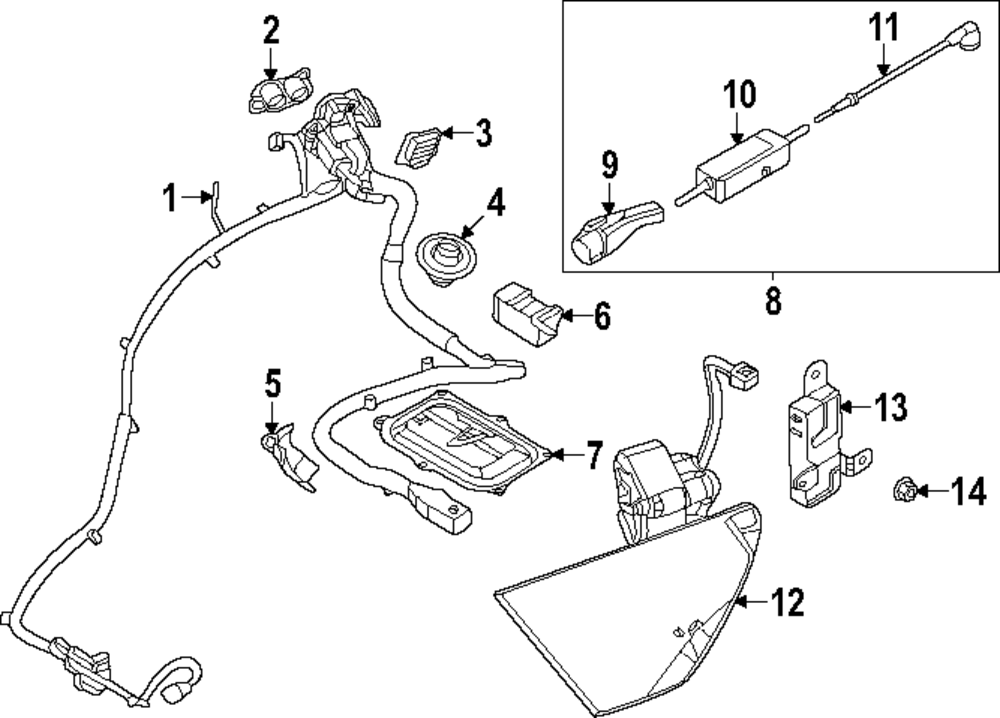 2
11
10
3
9
1
4
8
6
5
13
7
14
12