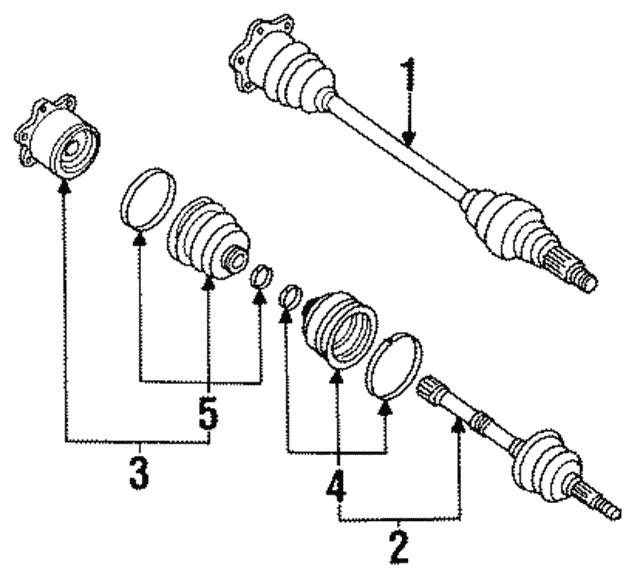 1
5
3
4
2