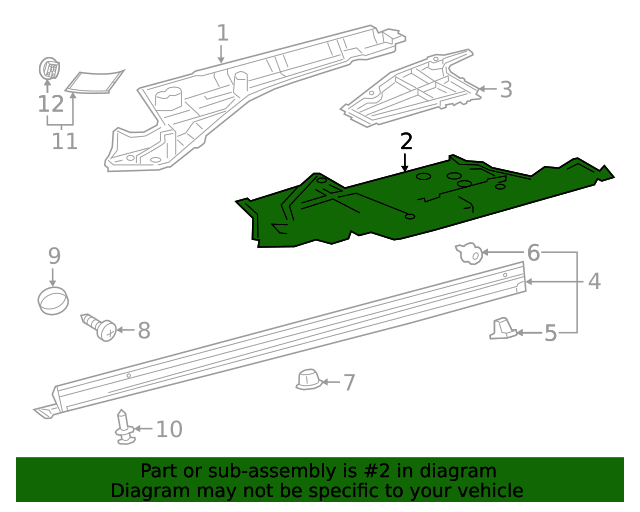 1
12
11
3
2
9
6
4
8
5
7
10

Part or sub-assembly is #2 in diagram
Diagram may not be specific to your vehicle