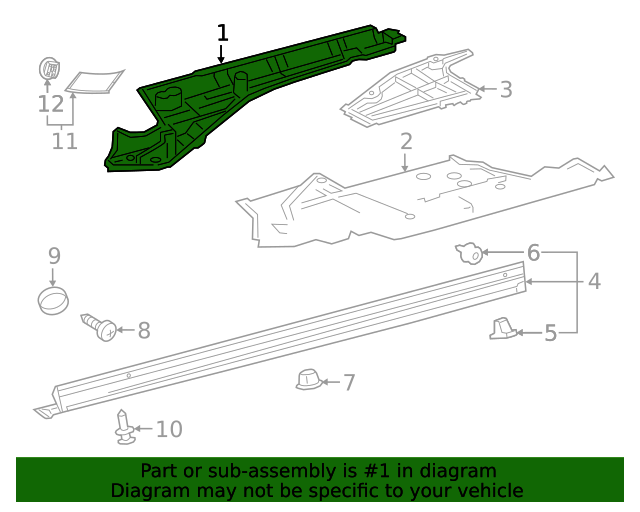 1
12
11
3
2
9
6
4
8
5
7
10

Part or sub-assembly is #1 in diagram
Diagram may not be specific to your vehicle