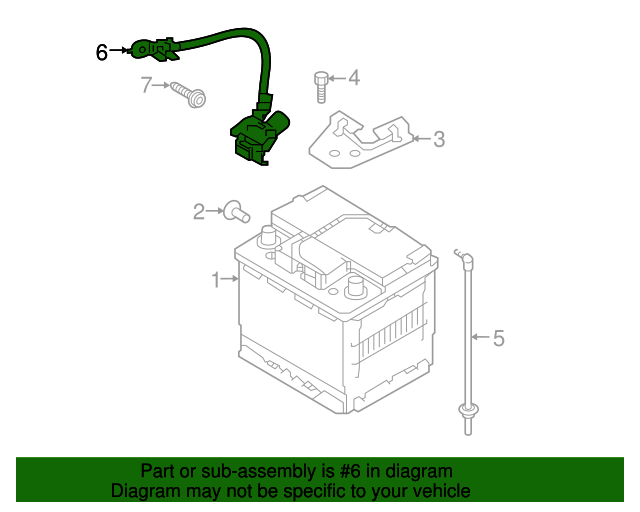 6
7
4
3
2
1
5

Part or sub-assembly is #6 in diagram
Diagram may not be specific to your vehicle