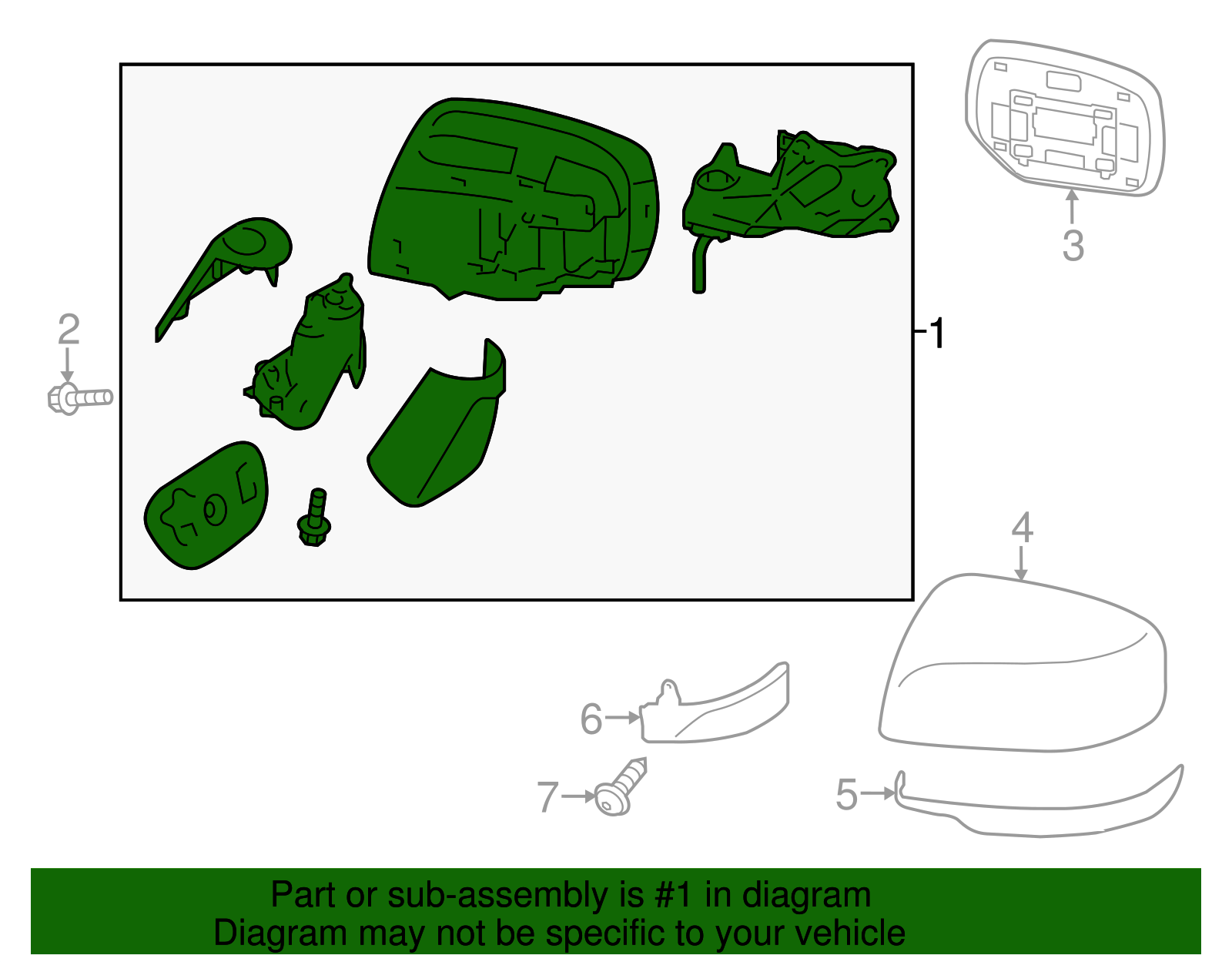 3
2
1
4
6
7
5
Part or sub-assembly is #1 in diagram
Diagram may not be specific to your vehicle