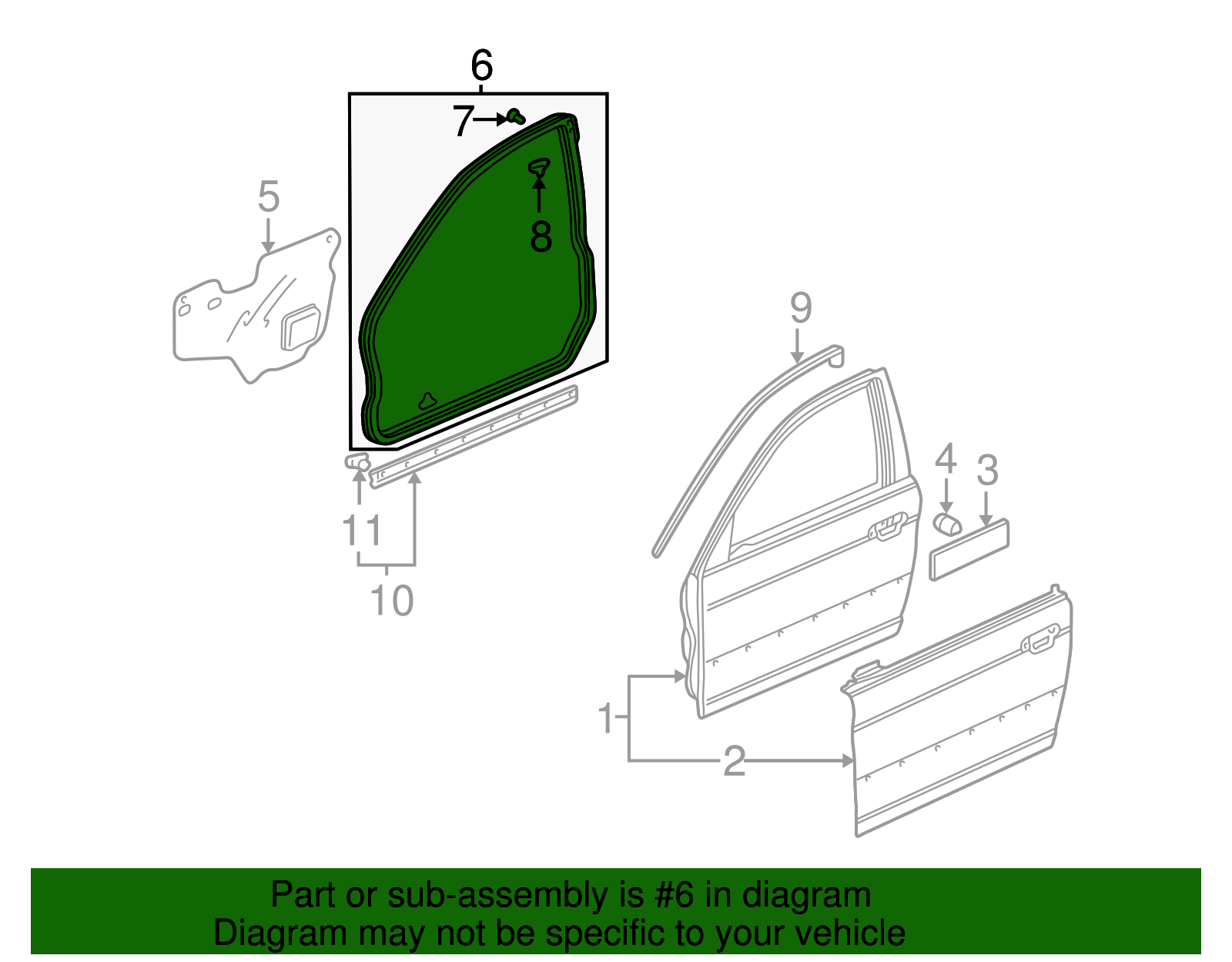 6
7
8
5
9
4
3
11
10
1
2

Part or sub-assembly is #6 in diagram
Diagram may not be specific to your vehicle