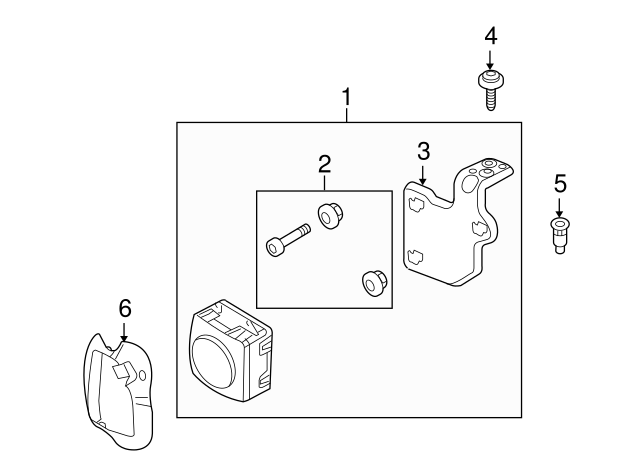 4
1
3
2
5
6