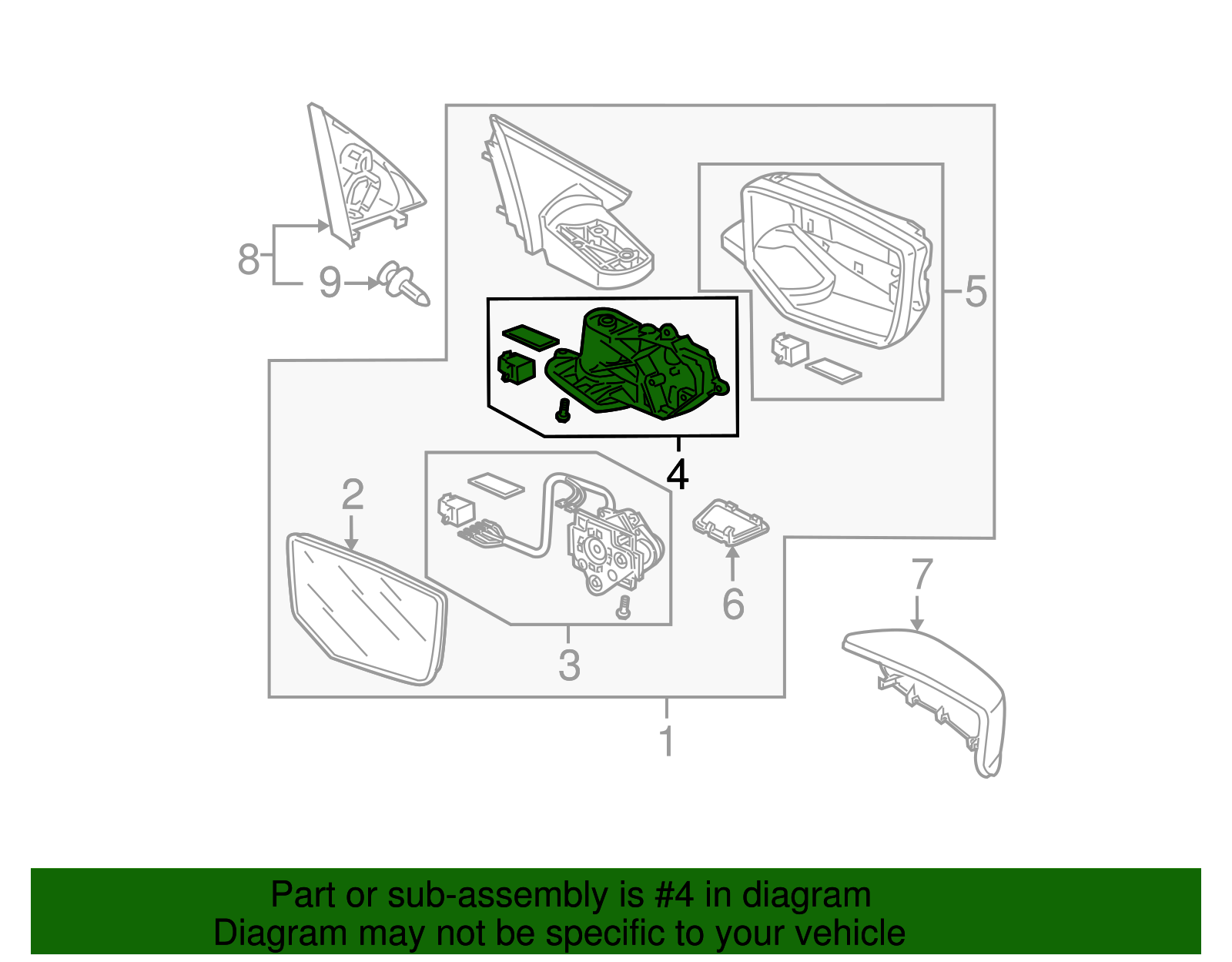 8
9
5
4
2
3
6
7
1

Part or sub-assembly is #4 in diagram
Diagram may not be specific to your vehicle