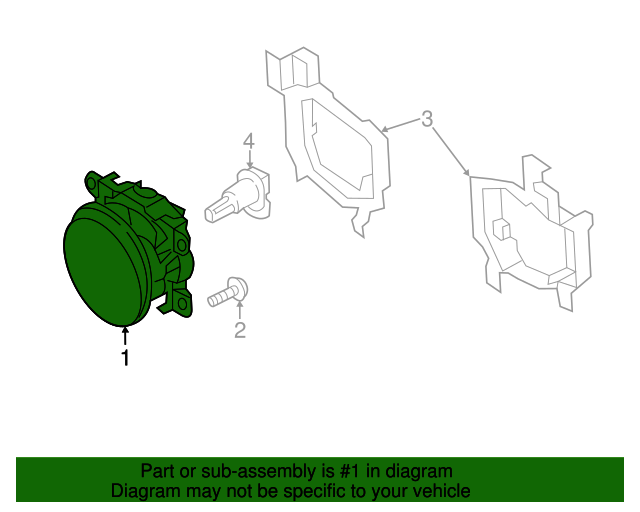 4

3

2

1

Part or sub-assembly is #1 in diagram
Diagram may not be specific to your vehicle