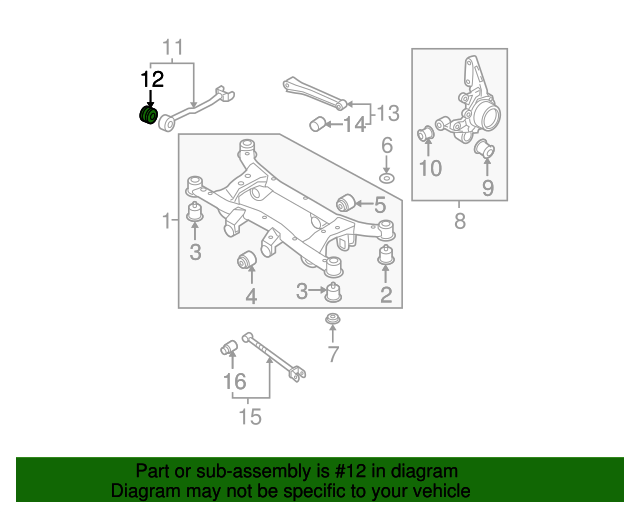 11
12
13
14
6
10
9
8
5
1
3
4
3
2
7
16
15

Part or sub-assembly is #12 in diagram
Diagram may not be specific to your vehicle