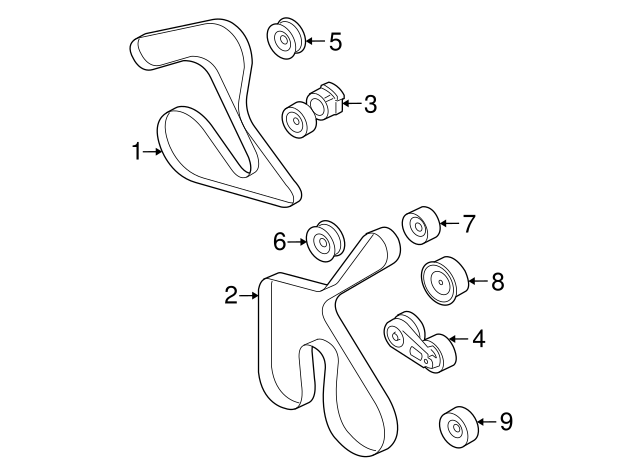 5
3
1
7
6
8
2
4
9