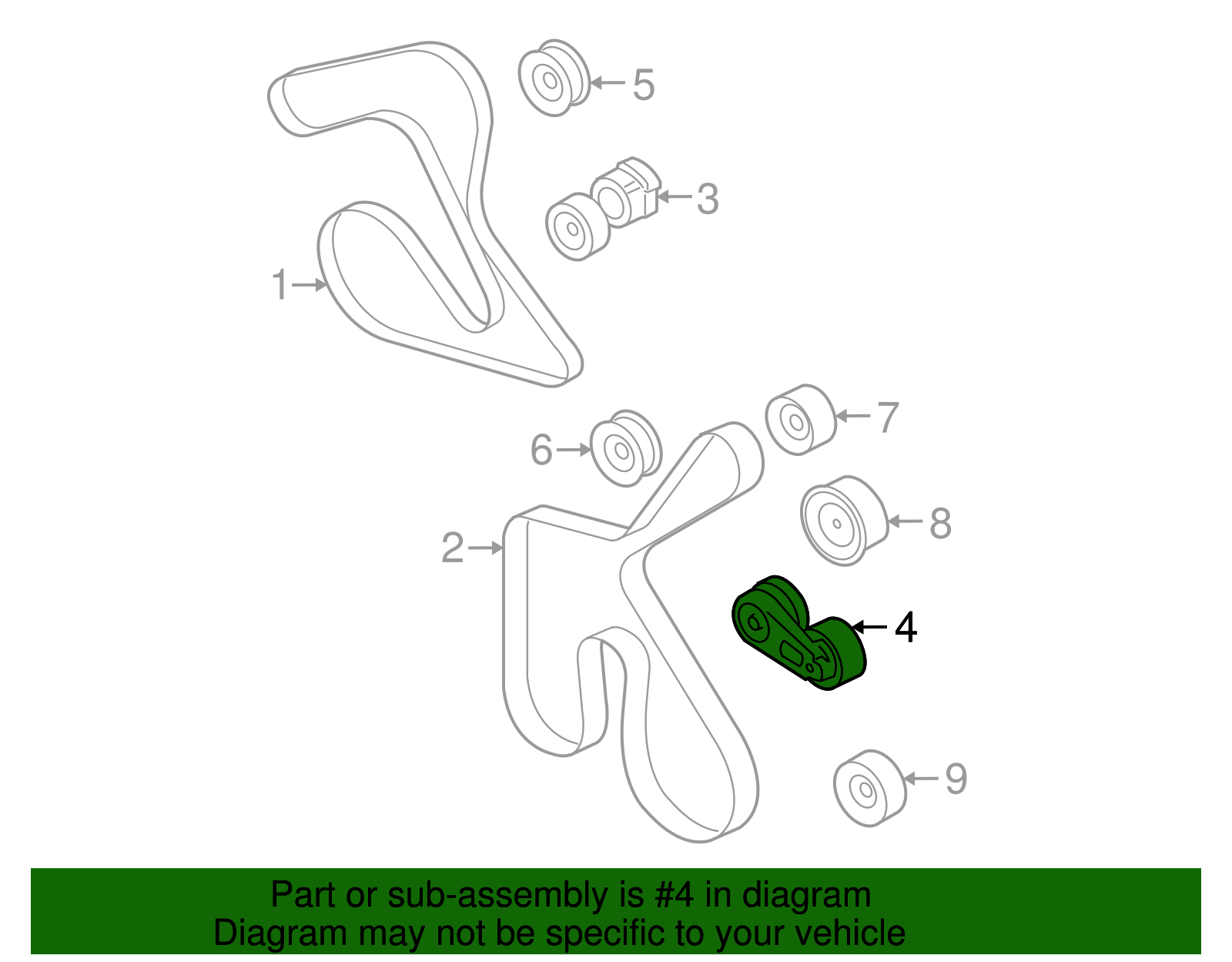 5
3
1
7
6
8
2
4
9

Part or sub-assembly is #4 in diagram
Diagram may not be specific to your vehicle