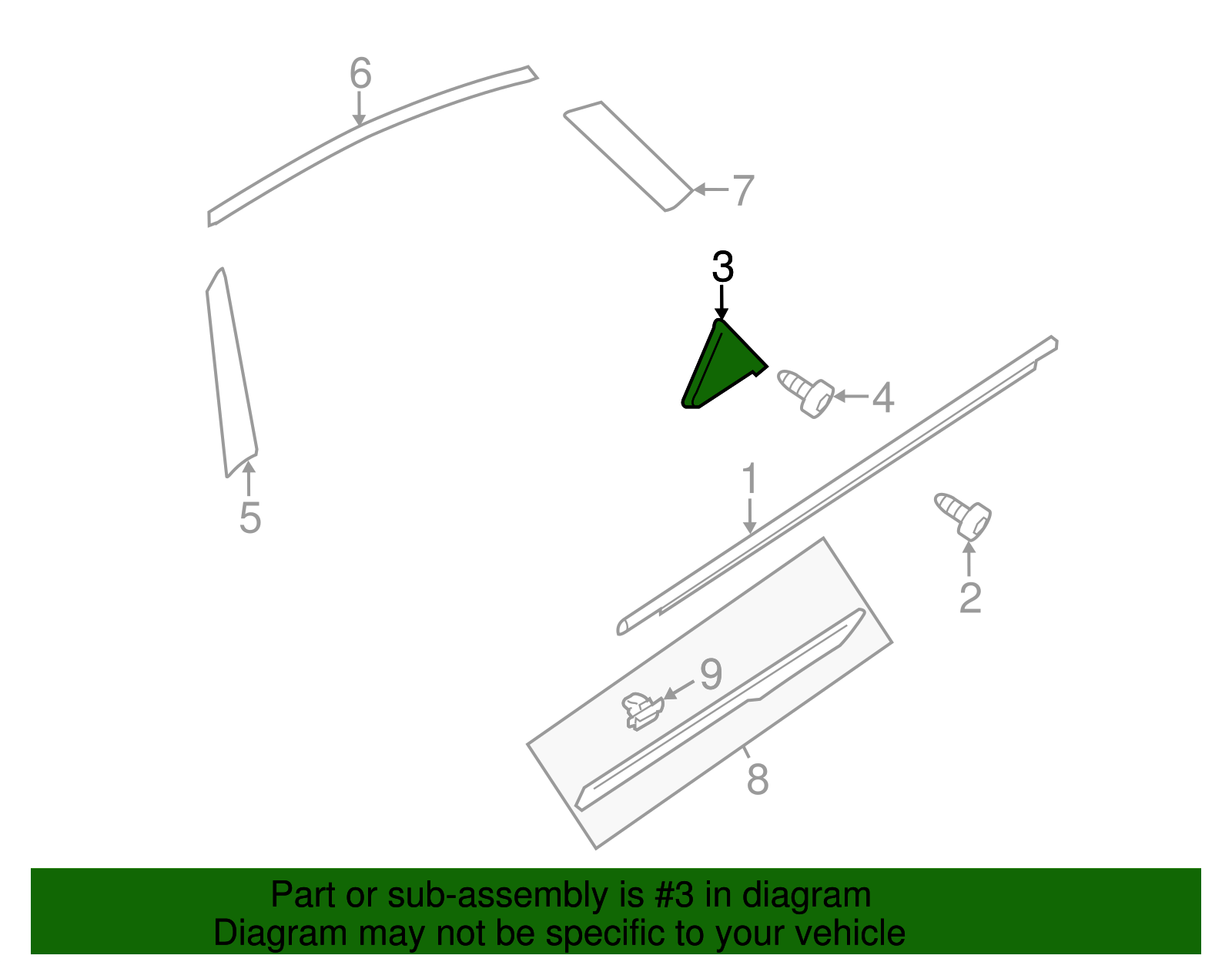 6

7

3

4

5

1

2

9

8

Part or sub-assembly is #3 in diagram
Diagram may not be specific to your vehicle