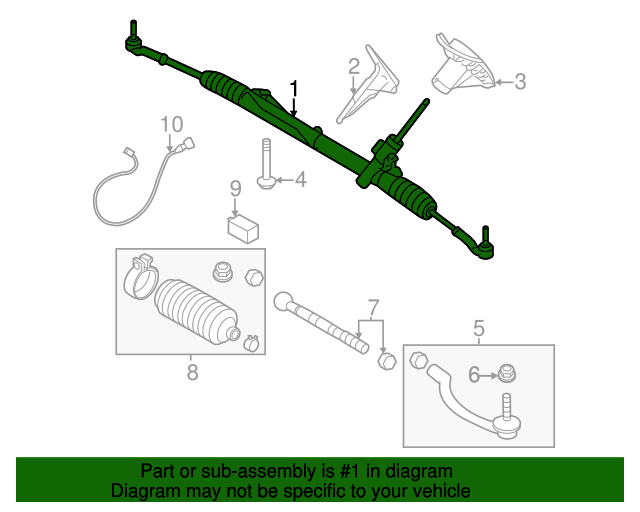 1
2
3
10
4
9
7
5
6
8

Part or sub-assembly is #1 in diagram
Diagram may not be specific to your vehicle