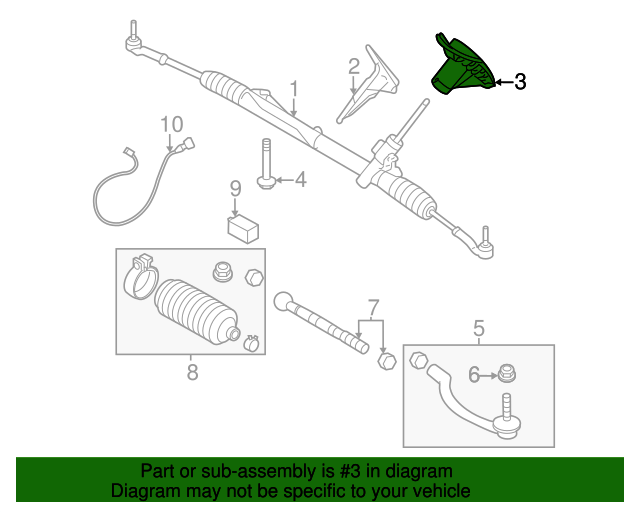 2
3
1
10
4
9
7
5
6
8

Part or sub-assembly is #3 in diagram
Diagram may not be specific to your vehicle