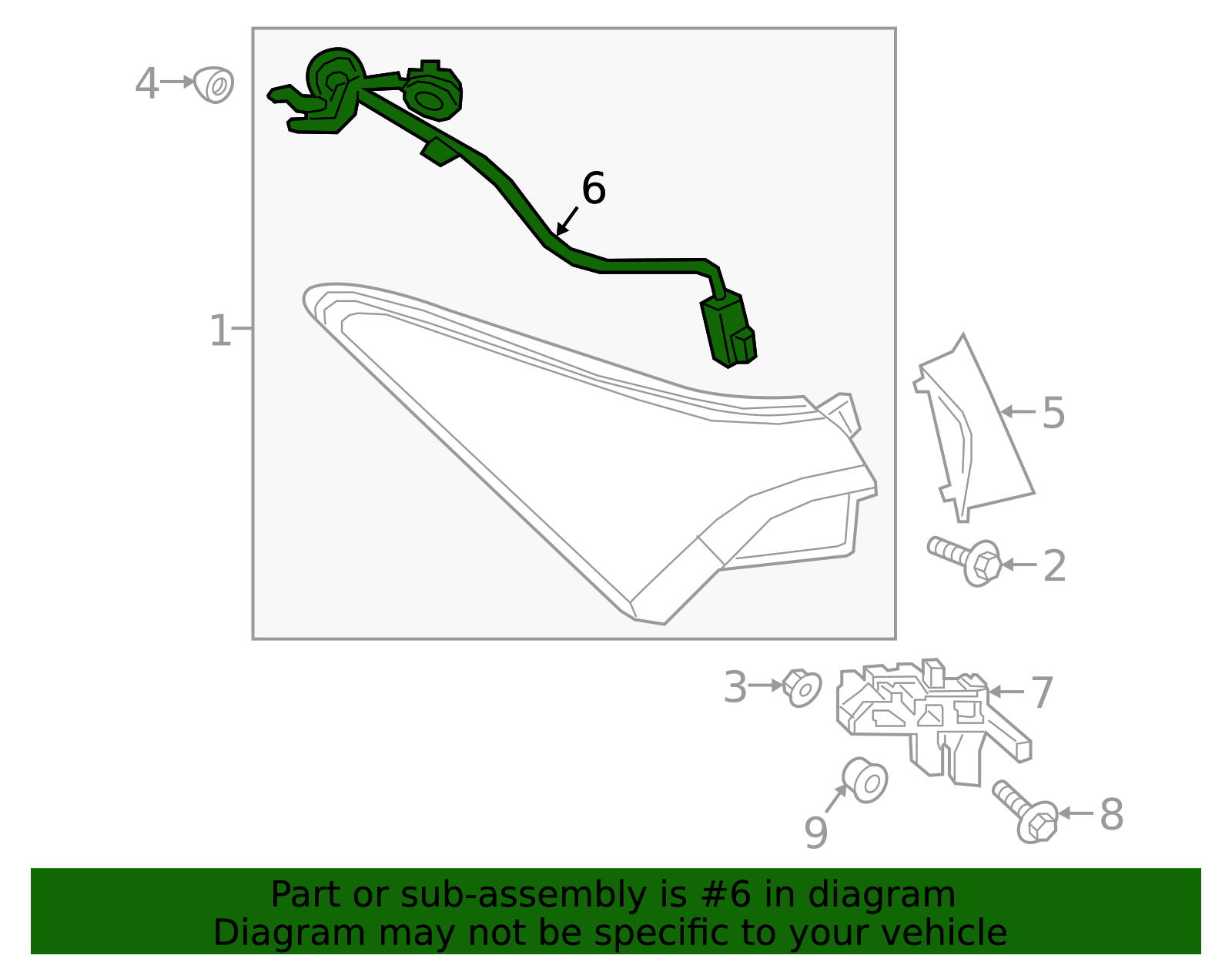 4
6
1
5
2
3
7
9
8

Part or sub-assembly is #6 in diagram
Diagram may not be specific to your vehicle