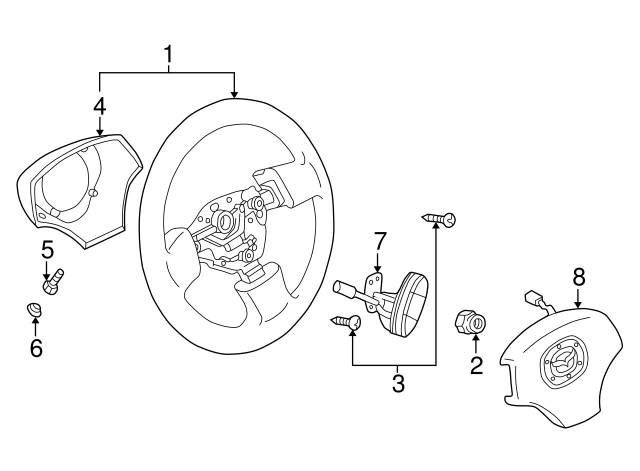 1
4
5
6
7
3
2
8