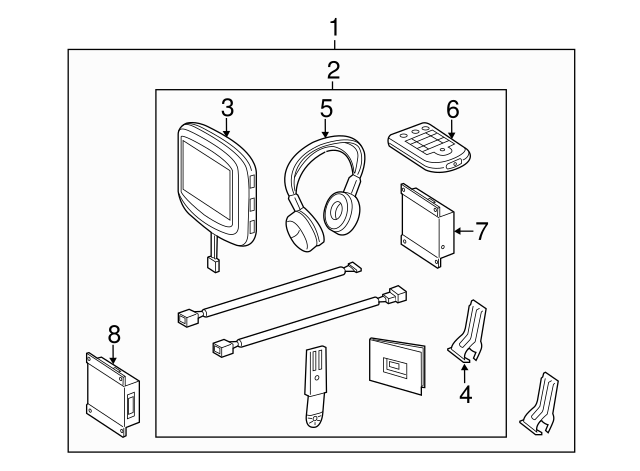 1
2
3
5
6
7
8
4