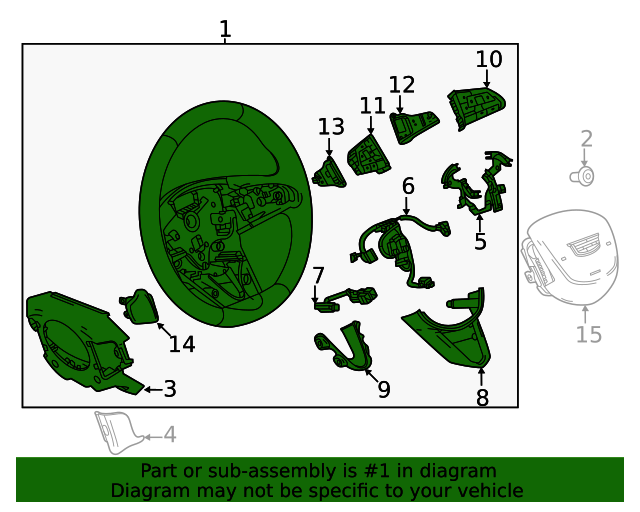 1
10
12
11
13
2
6
5
7
14
15
3
9
8
4

Part or sub-assembly is #1 in diagram
Diagram may not be specific to your vehicle